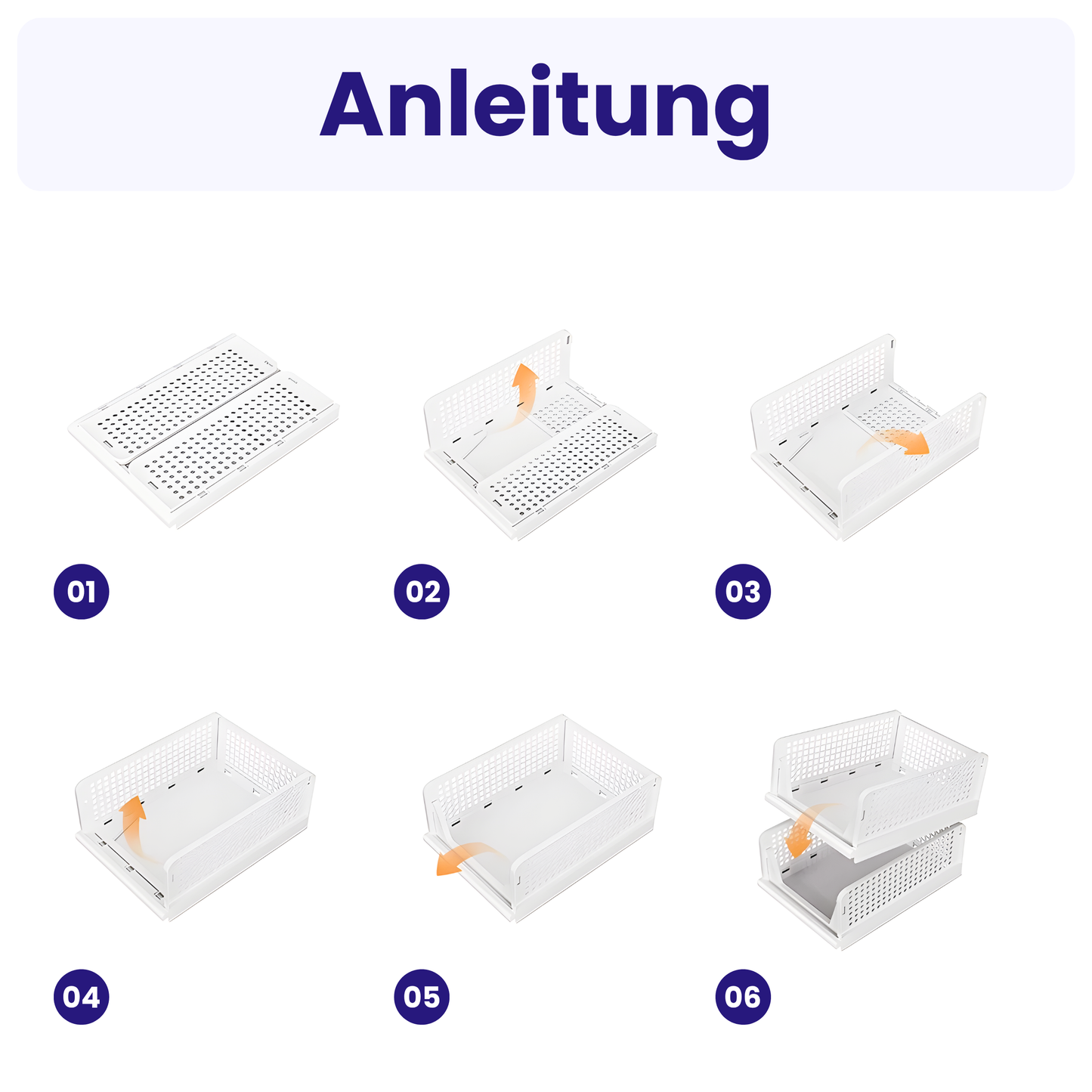 Anleitung

01

02

03

04

05

06